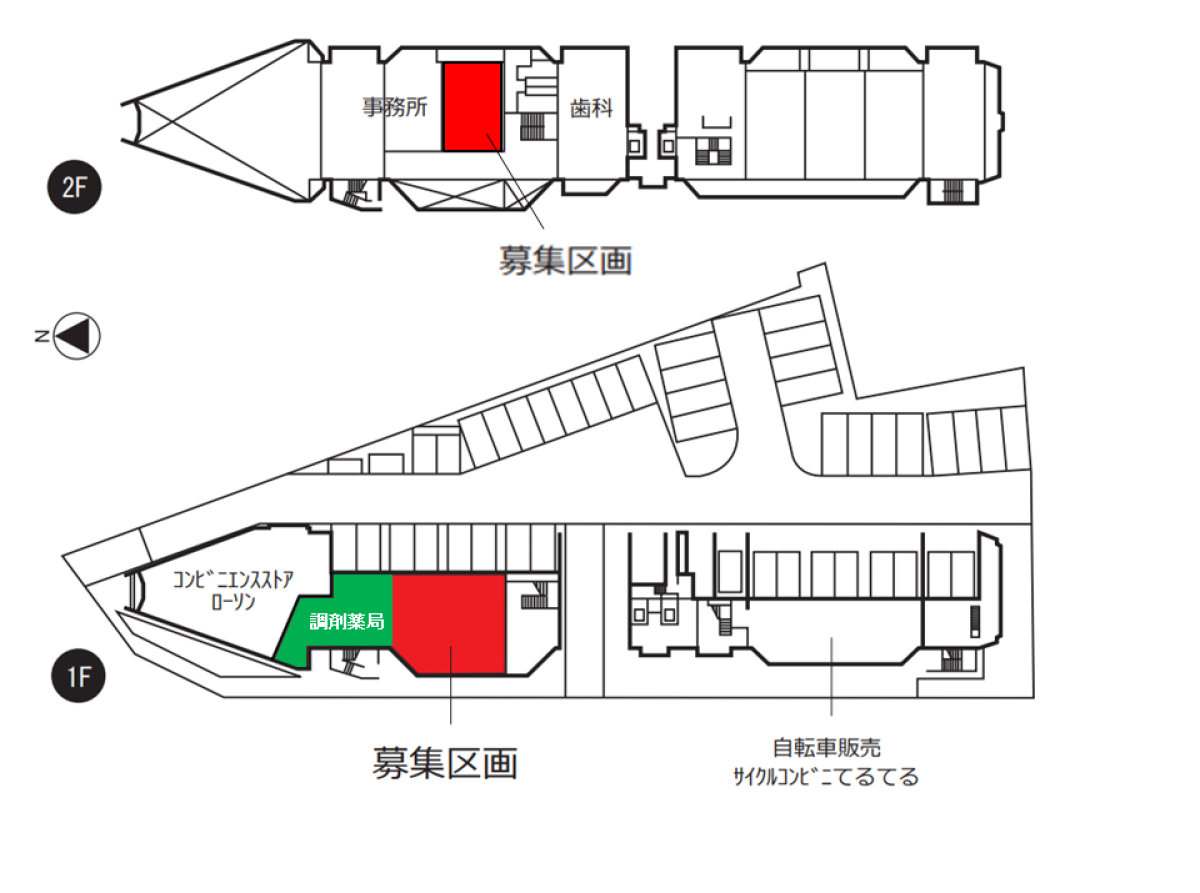 事務所
歯科
2F
募集区画
N
コンビニエンスストア
ローソン
調剤薬局
1F
募集区画
自転車販売
サイクルコンビニてるてる